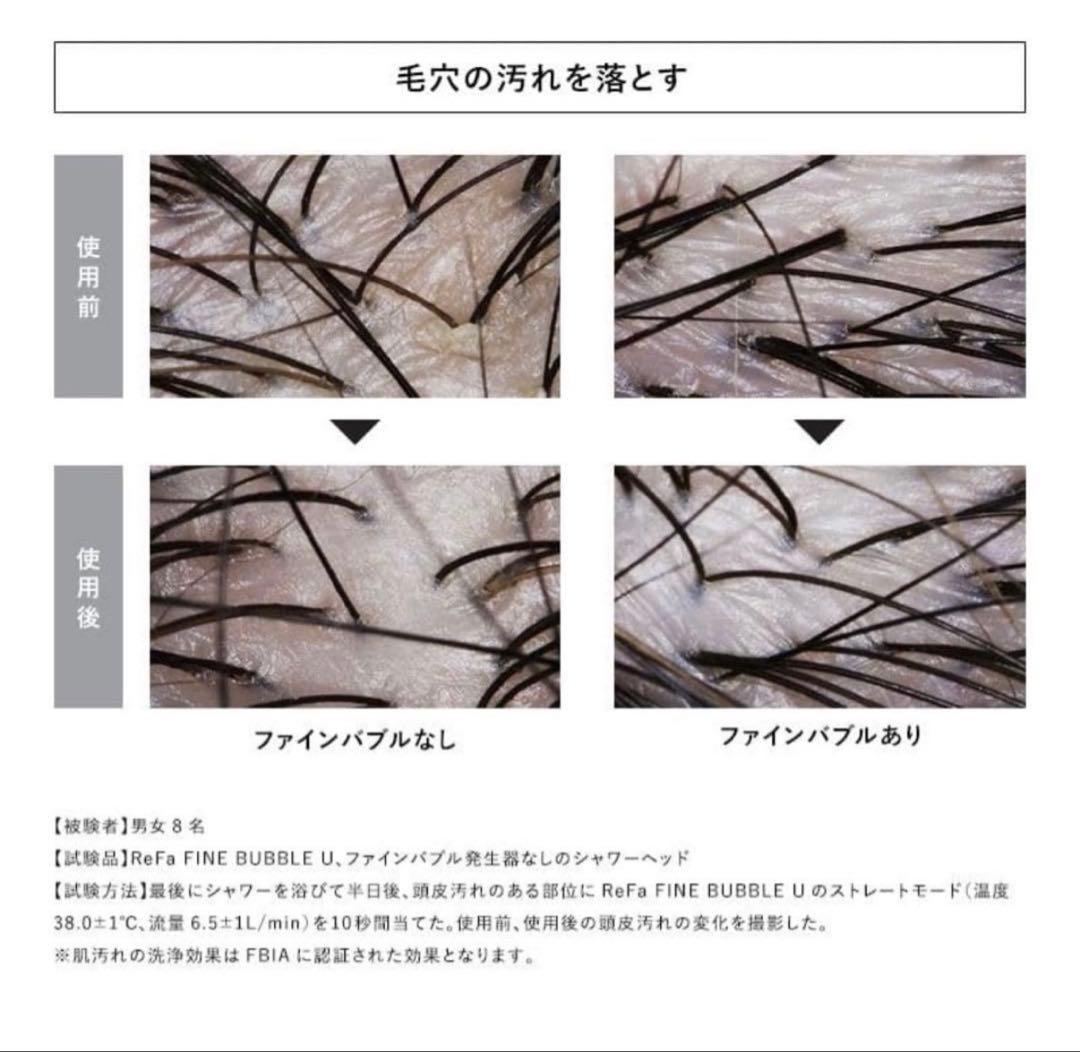 毛穴の汚れを落とす

使用前

使用後

ファインバブルなし

ファインバブルあり

【被験者】男女 8 名
【試験品】ReFa FINE BUBBLE U、ファインバブル発生器なしのシャワーヘッド
【試験方法】最後にシャワーを浴びて半日後、頭皮汚れのある部位に ReFa FINE BUBBLE U のストレートモード(温度 38.0±1℃、流量 6.5±1L/min)を10秒間当てた。使用前、使用後の頭皮汚れの変化を撮影した。
※肌汚れの洗浄効果は FBIA に認証された効果となります。